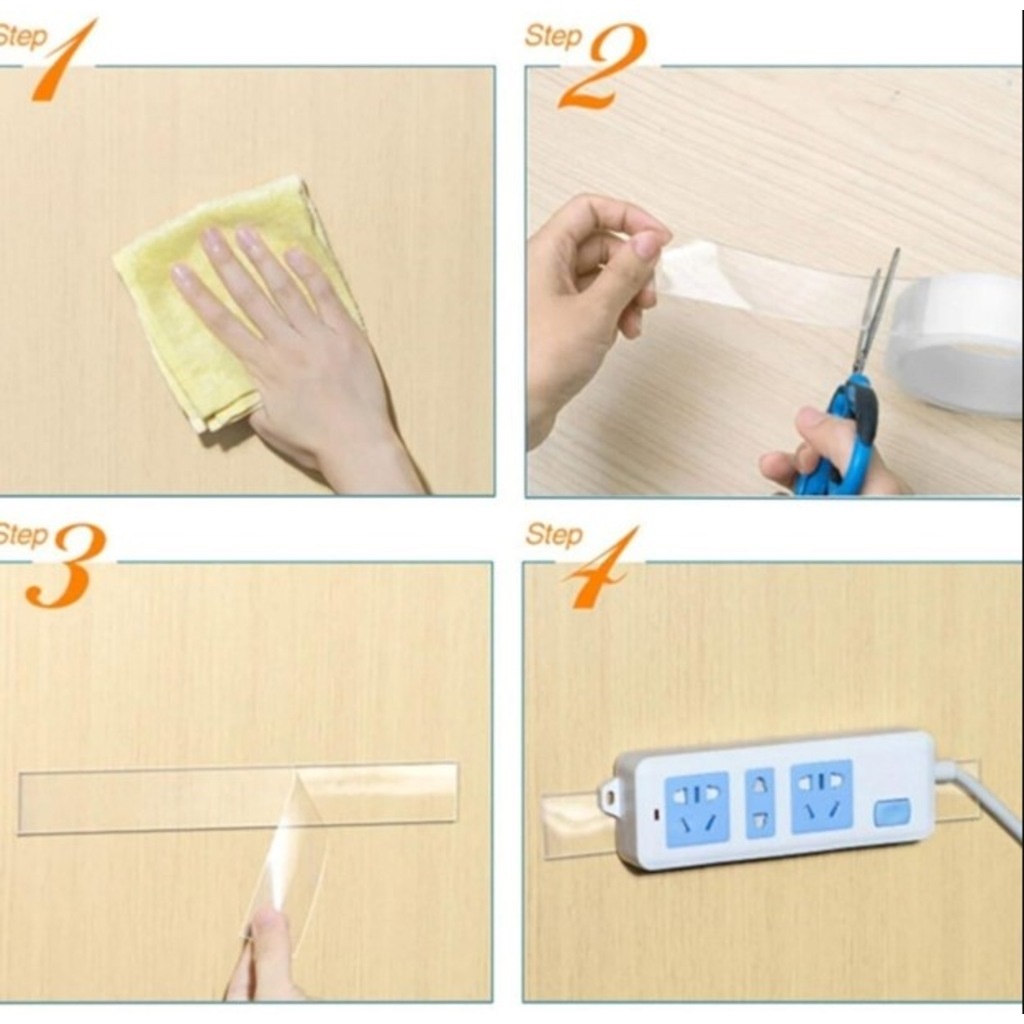 Step 1

Step 2

Step 3

Step 4