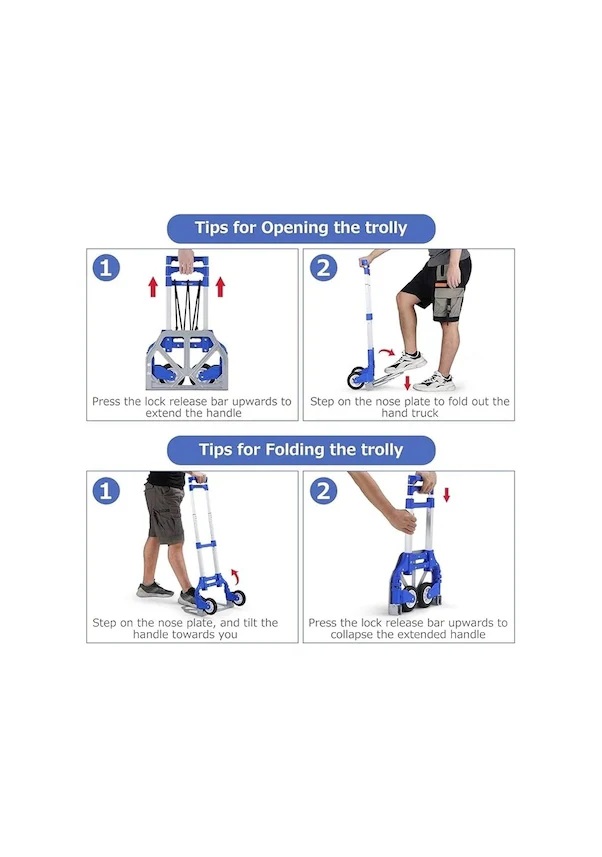 Tips for Opening the trolly

1

Press the lock release bar upwards to extend the handle

2

Step on the nose plate to fold out the hand truck

Tips for Folding the trolly

1

Step on the nose plate, and tilt the handle towards you

2

Press the lock release bar upwards to collapse the extended handle